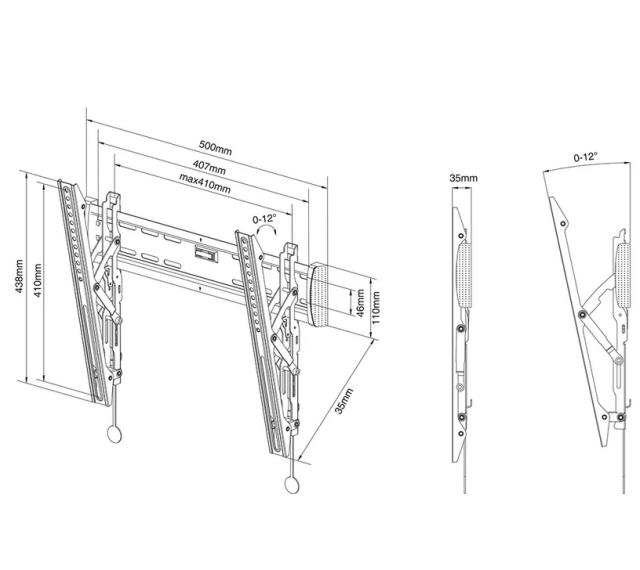 500mm
407mm
max410mm
0-12°
438mm
410mm
46mm
110mm
35mm
35mm
0-12°