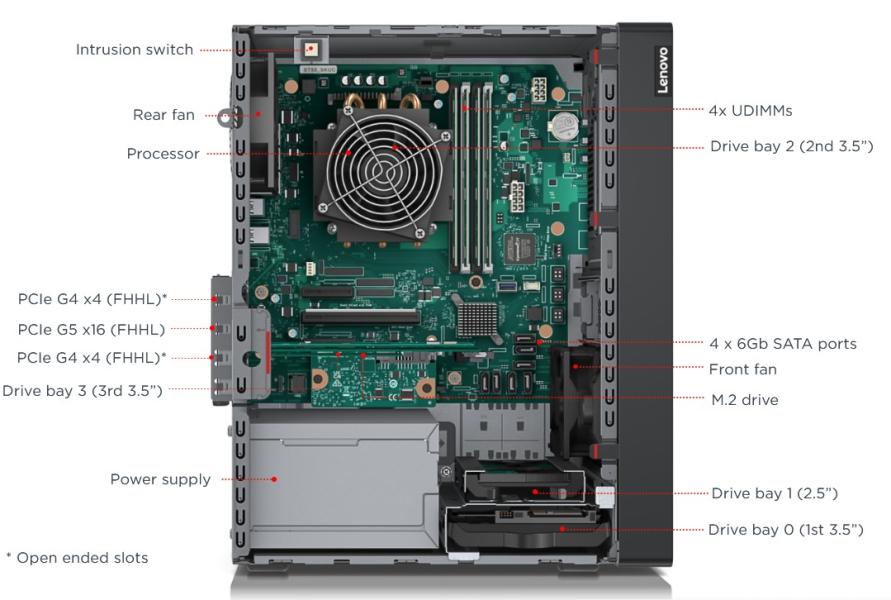 Intrusion switch
Rear fan
Processor
PCIe G4 x4 (FHHL)*
PCIe G5 x16 (FHHL)
PCIe G4 x4 (FHHL)*
Drive bay 3 (3rd 3.5")
Power supply
* Open ended slots
Lenovo
4x UDIMMs
Drive bay 2 (2nd 3.5")
4 x 6Gb SATA ports
Front fan
M.2 drive
Drive bay 1 (2.5")
Drive bay 0 (1st 3.5")