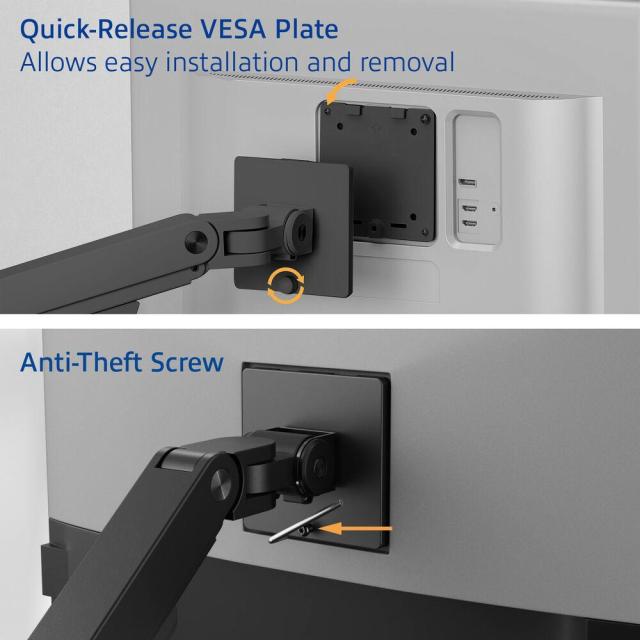 Quick-Release VESA Plate
Allows easy installation and removal

Anti-Theft Screw