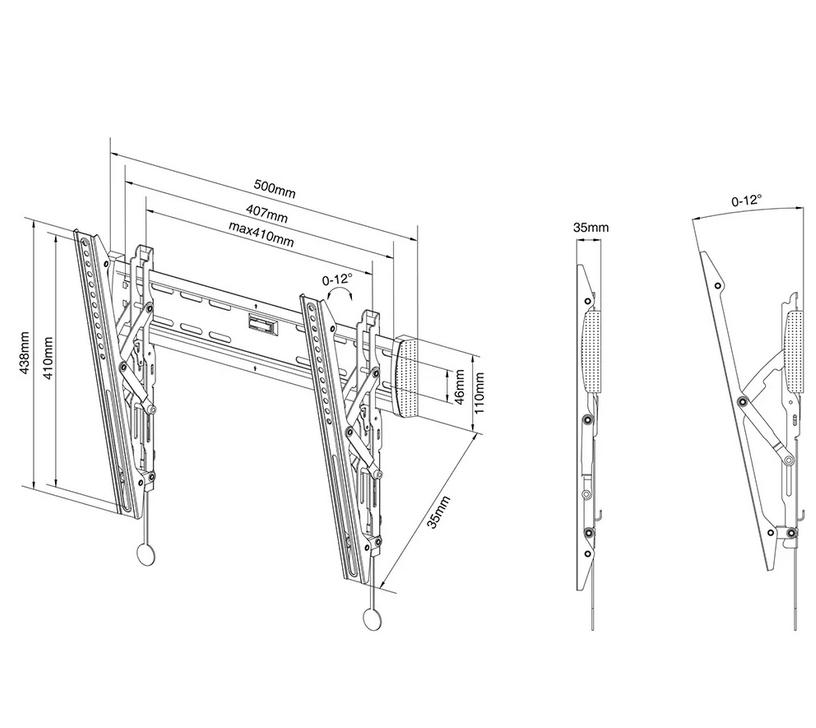 500mm
407mm
max410mm
0-12°
438mm
410mm
46mm
110mm
35mm
35mm
0-12°