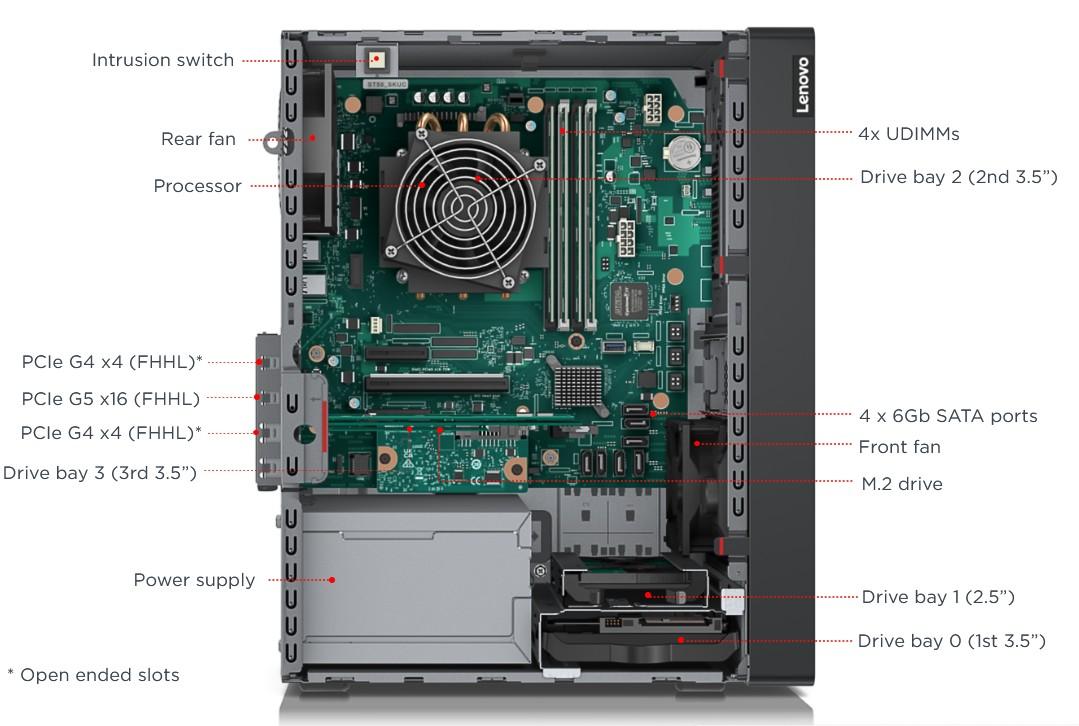 Intrusion switch

Rear fan

Processor

PCIe G4 x4 (FHHL)*

PCIe G5 x16 (FHHL)

PCIe G4 x4 (FHHL)*

Drive bay 3 (3rd 3.5")

Power supply

* Open ended slots

Lenovo

4x UDIMMs

Drive bay 2 (2nd 3.5")

4 x 6Gb SATA ports

Front fan

M.2 drive

Drive bay 1 (2.5")

Drive bay 0 (1st 3.5")